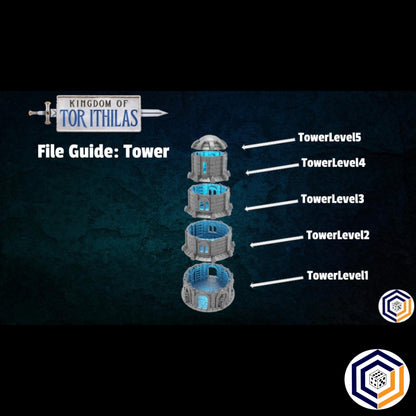 KINGDOM OF
TOR ITHILAS

File Guide: Tower

TowerLevel5
TowerLevel4
TowerLevel3
TowerLevel2
TowerLevel1